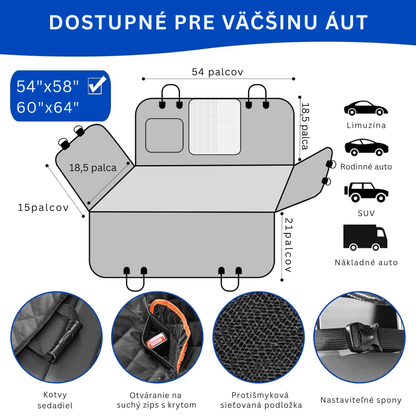 DOSTUPNÉ PRE VÄČŠINU ÁUT

54"x58"
60"x64"

54 palcov

18,5 palca

18,5 palca

15palcov

21palcov

Limuzína

Rodinné auto

SUV

Nákladné auto

Kotvy sedadiel

Otváranie na suchý zips s krytom

Protišmyková sieťovaná podložka

Nastaviteľné spony