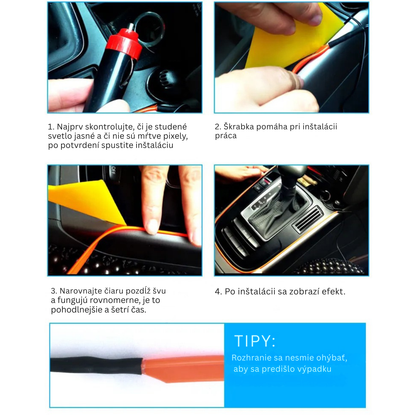 1. Najprv skontrolujte, či je studené svetlo jasné a či nie sú mŕtve pixely, po potvrdení spustite inštaláciu

2. Škrabka pomáha pri inštalácii práca

3. Narovnajte čiaru pozdĺž švu a fungujú rovnomerne, je to pohodlnejšie a šetrí čas.

4. Po inštalácii sa zobrazí efekt.

TIPY:

Rozhranie sa nesmie ohýbať, aby sa predišlo výpadku