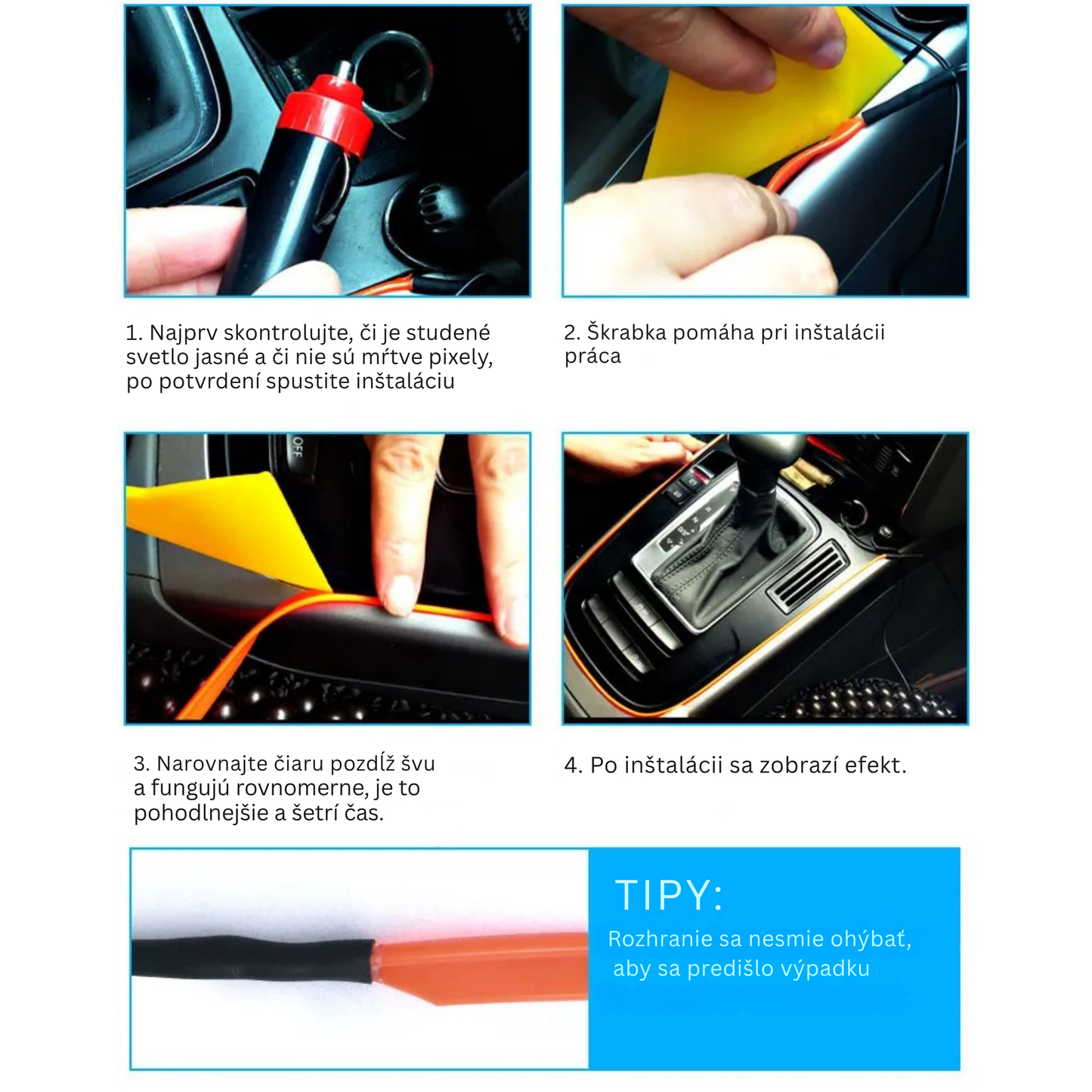 1. Najprv skontrolujte, či je studené svetlo jasné a či nie sú mŕtve pixely, po potvrdení spustite inštaláciu

2. Škrabka pomáha pri inštalácii práca

OFF

3. Narovnajte čiaru pozdĺž švu a fungujú rovnomerne, je to pohodlnejšie a šetrí čas.

4. Po inštalácii sa zobrazí efekt.

TIPY:
Rozhranie sa nesmie ohýbať, aby sa predišlo výpadku