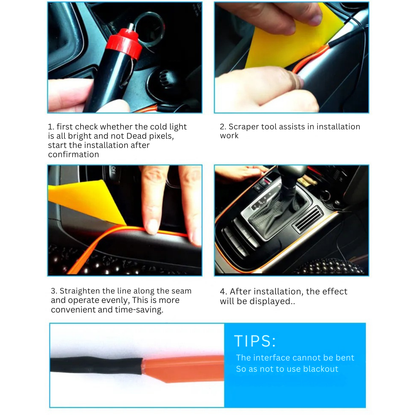 1. first check whether the cold light is all bright and not Dead pixels, start the installation after confirmation

2. Scraper tool assists in installation work

3. Straighten the line along the seam and operate evenly, This is more convenient and time-saving.

4. After installation, the effect will be displayed..

TIPS:
The interface cannot be bent
So as not to use blackout