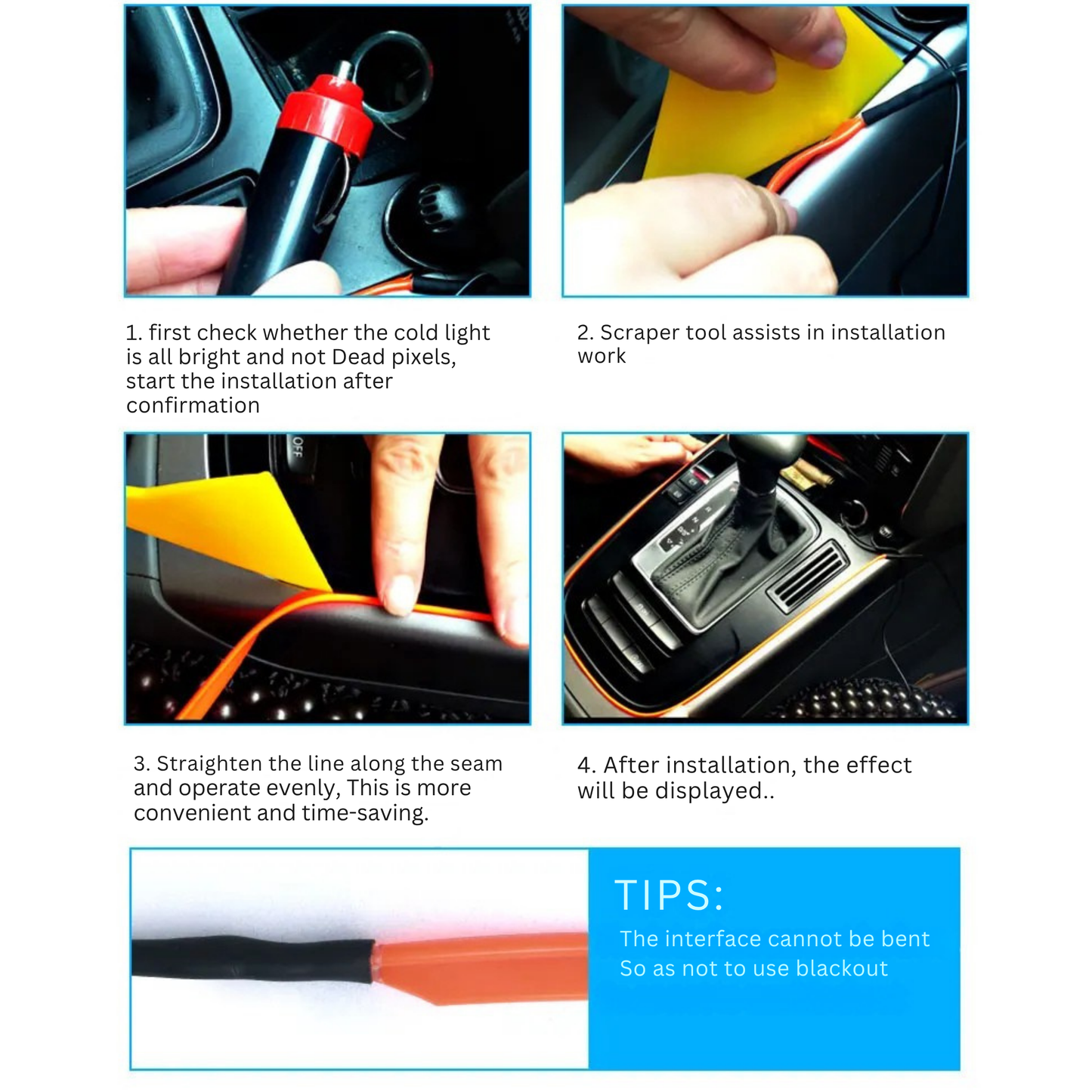 1. first check whether the cold light is all bright and not Dead pixels, start the installation after confirmation

2. Scraper tool assists in installation work

OFF

3. Straighten the line along the seam and operate evenly, This is more convenient and time-saving.

4. After installation, the effect will be displayed..

TIPS:

The interface cannot be bent
So as not to use blackout