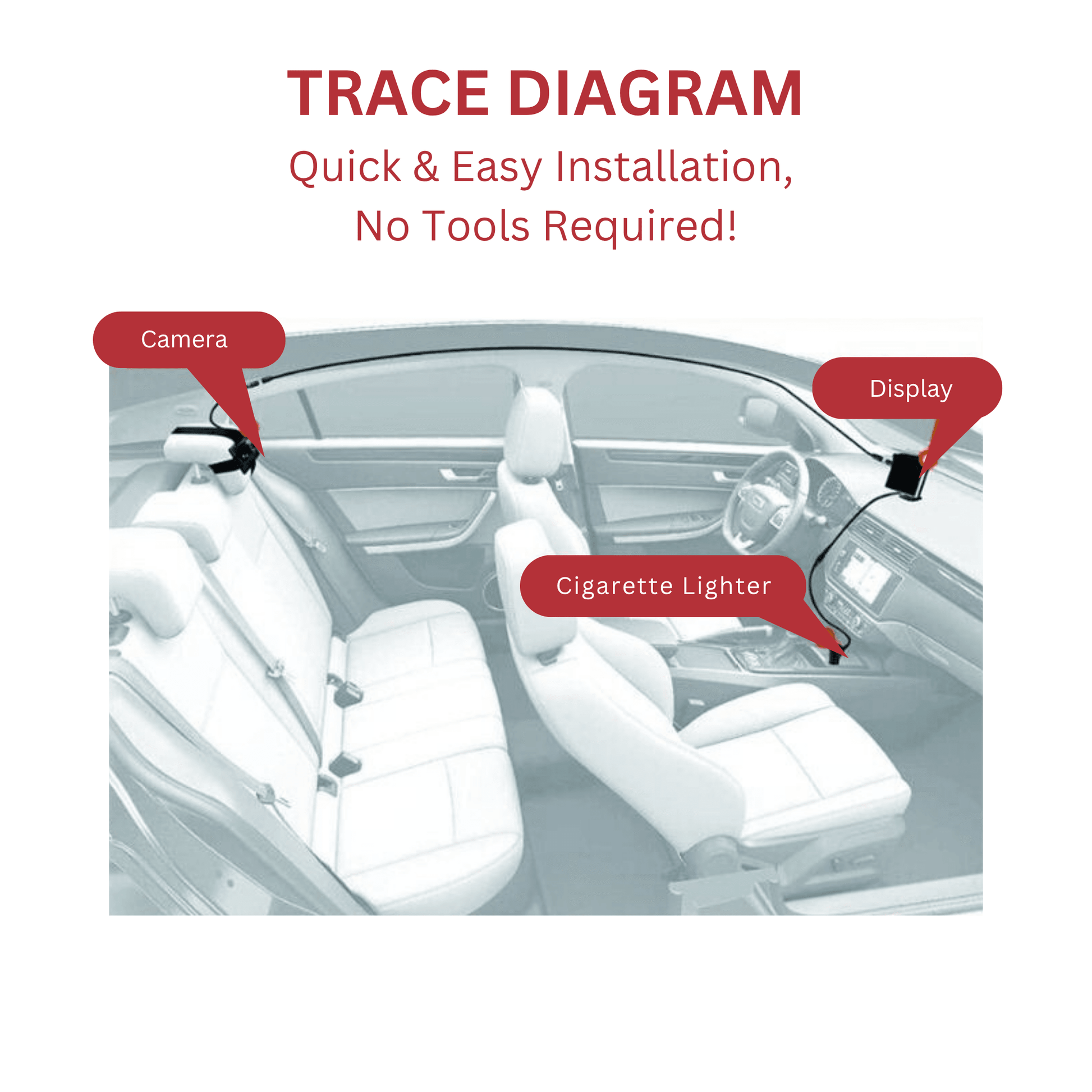 TRACE DIAGRAM

Quick & Easy Installation, No Tools Required!

Camera

Display

Cigarette Lighter