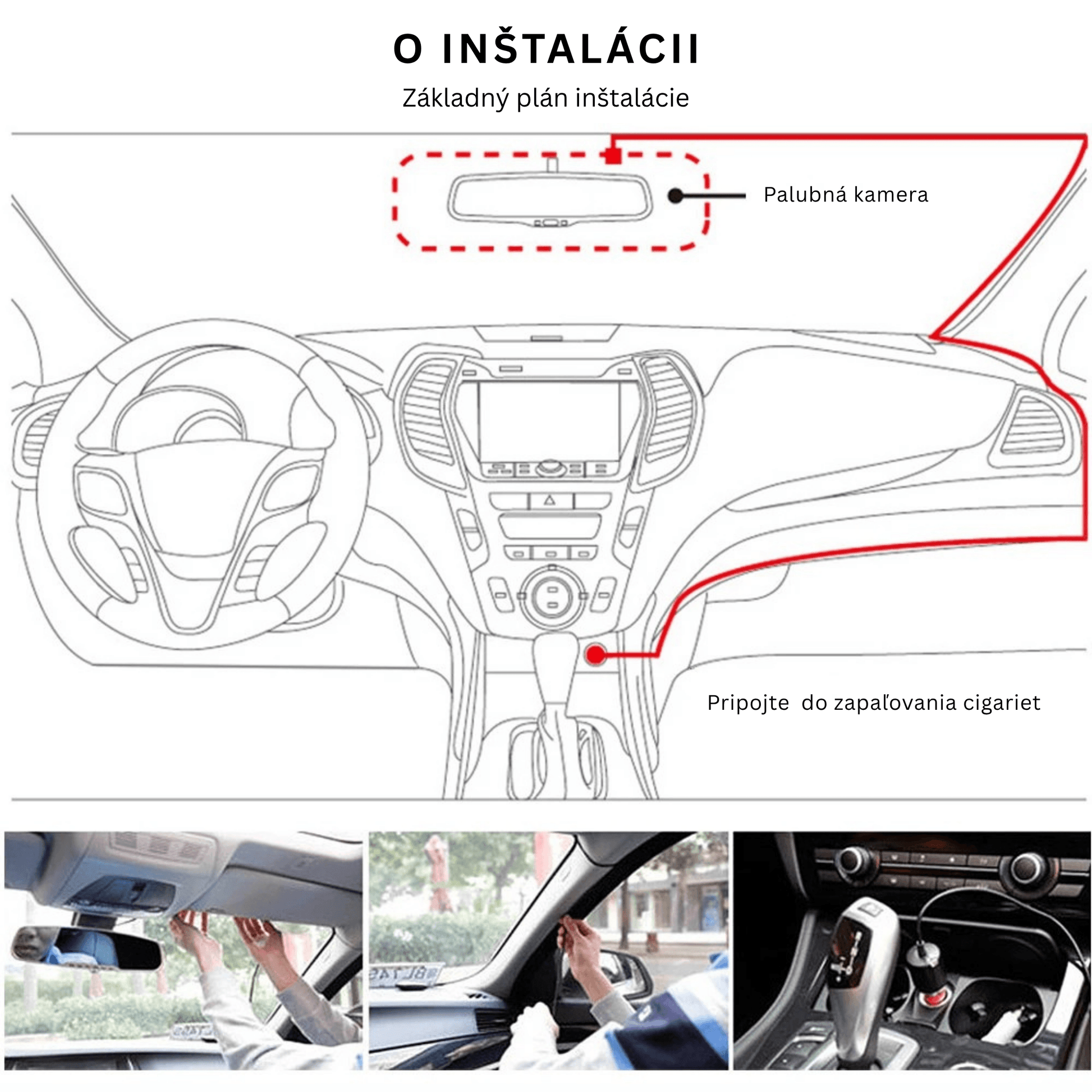 O INŠTALÁCII

Základný plán inštalácie

Palubná kamera

Pripojte  do zapaľovania cigariet