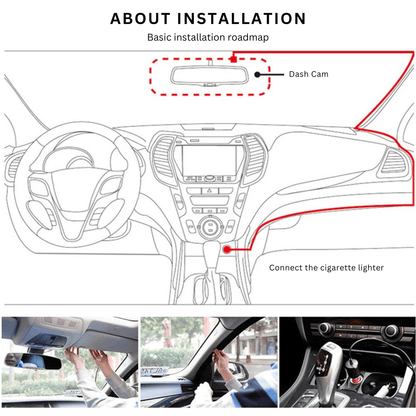 ABOUT INSTALLATION

Basic installation roadmap

Dash Cam

Connect the cigarette lighter