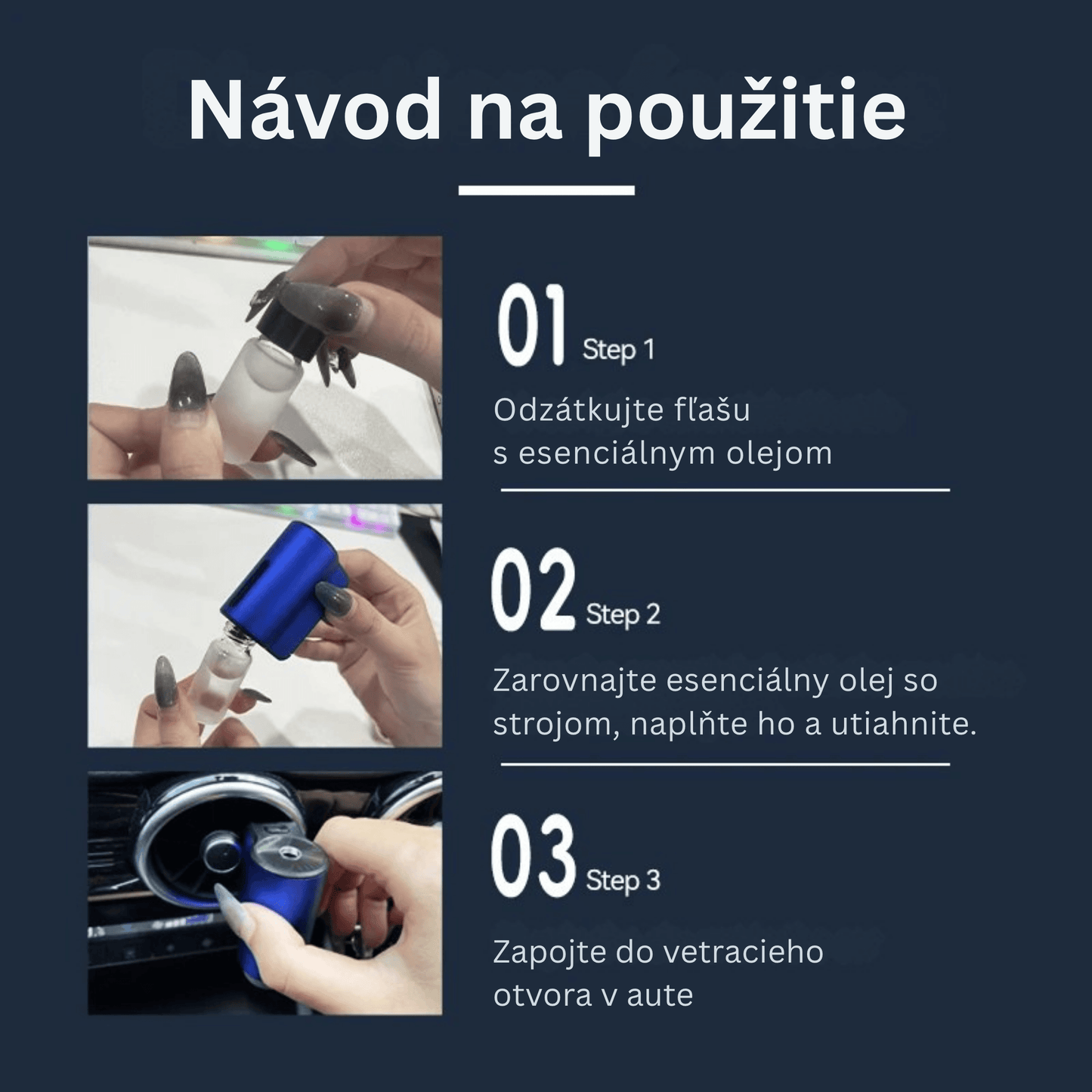 Návod na použitie

01 Step 1

Odzátkujte fľašu s esenciálnym olejom

02 Step 2

Zarovnajte esenciálny olej so strojom, naplňte ho a utiahnite.

03 Step 3

Zapojte do vetracieho otvora v aute