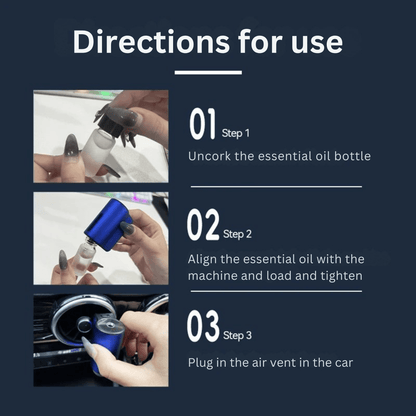 Directions for use

01 Step 1

Uncork the essential oil bottle

02 Step 2

Align the essential oil with the machine and load and tighten

03 Step 3

Plug in the air vent in the car