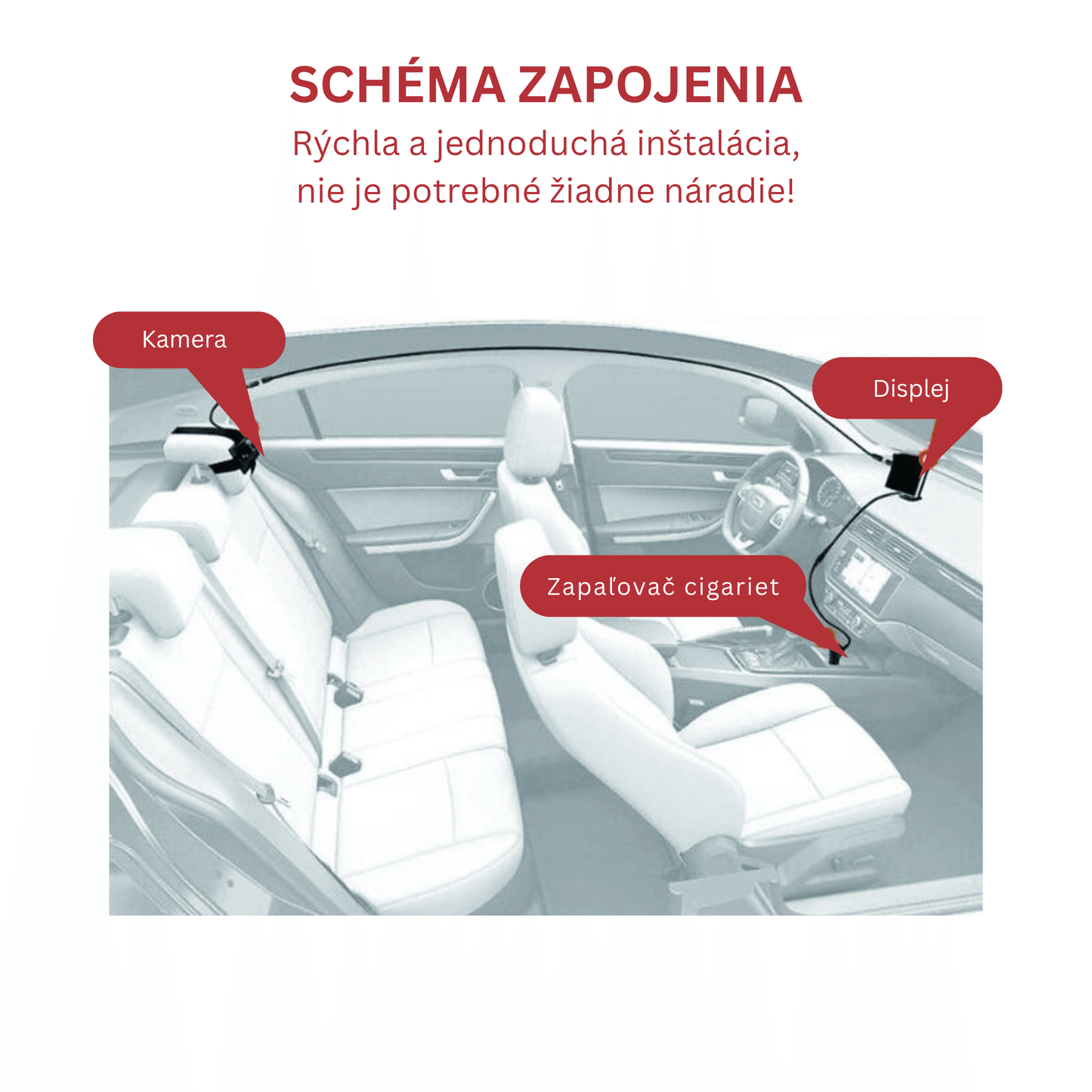 SCHÉMA ZAPOJENIA
Rýchla a jednoduchá inštalácia, nie je potrebné žiadne náradie!

Kamera

Displej

Zapaľovač cigariet