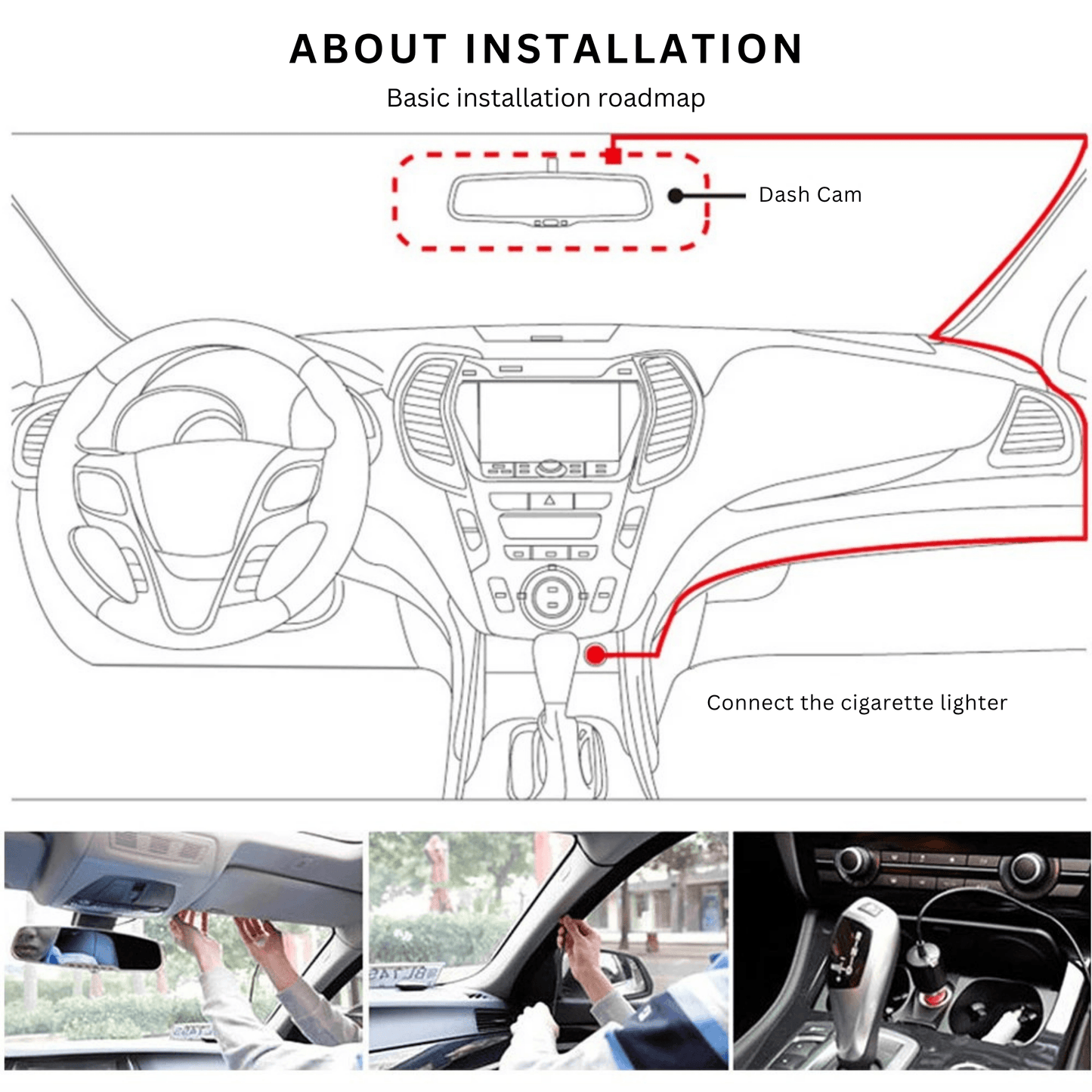 ABOUT INSTALLATION

Basic installation roadmap

Dash Cam

Connect the cigarette lighter