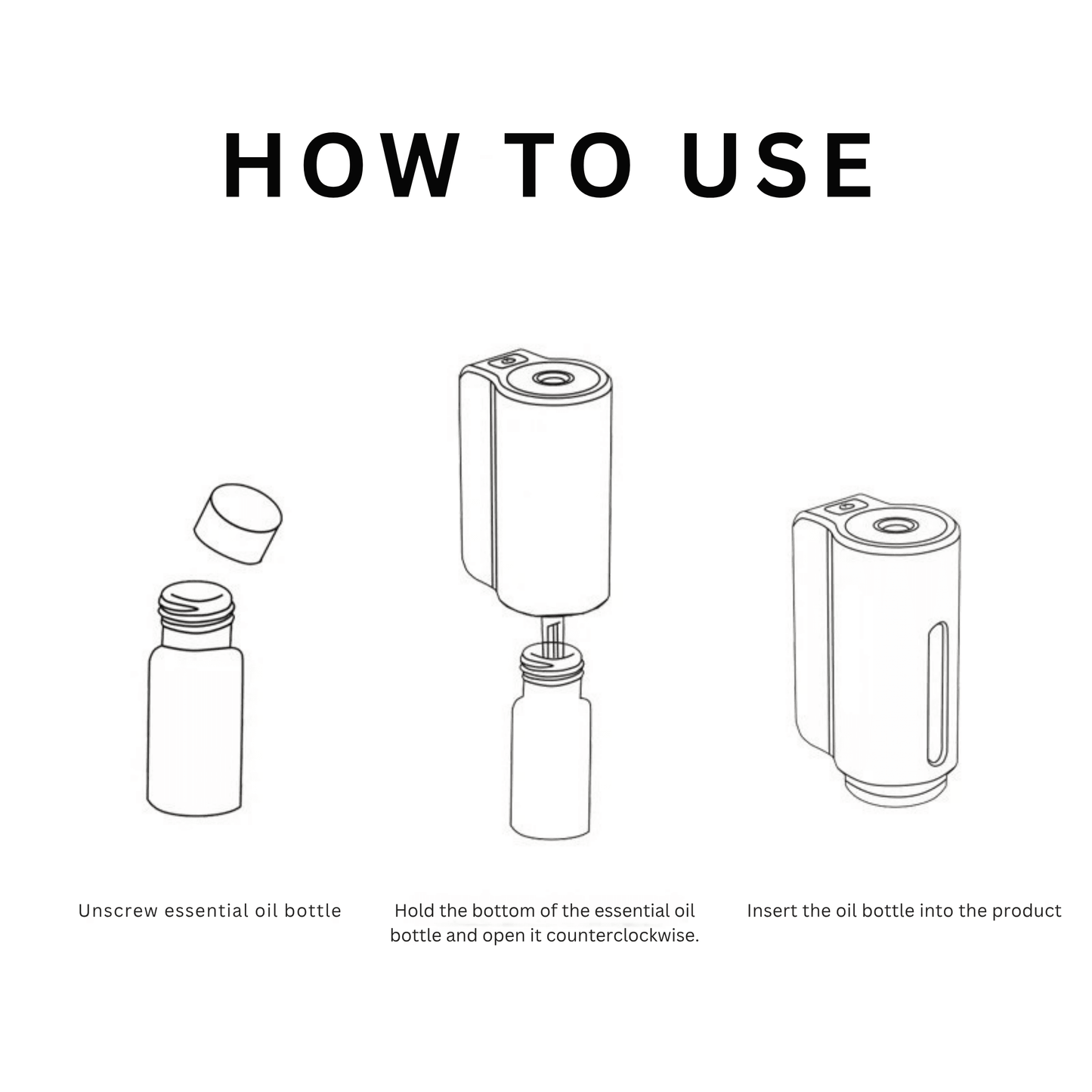 HOW TO USE

Unscrew essential oil bottle

Hold the bottom of the essential oil bottle and open it counterclockwise.

Insert the oil bottle into the product